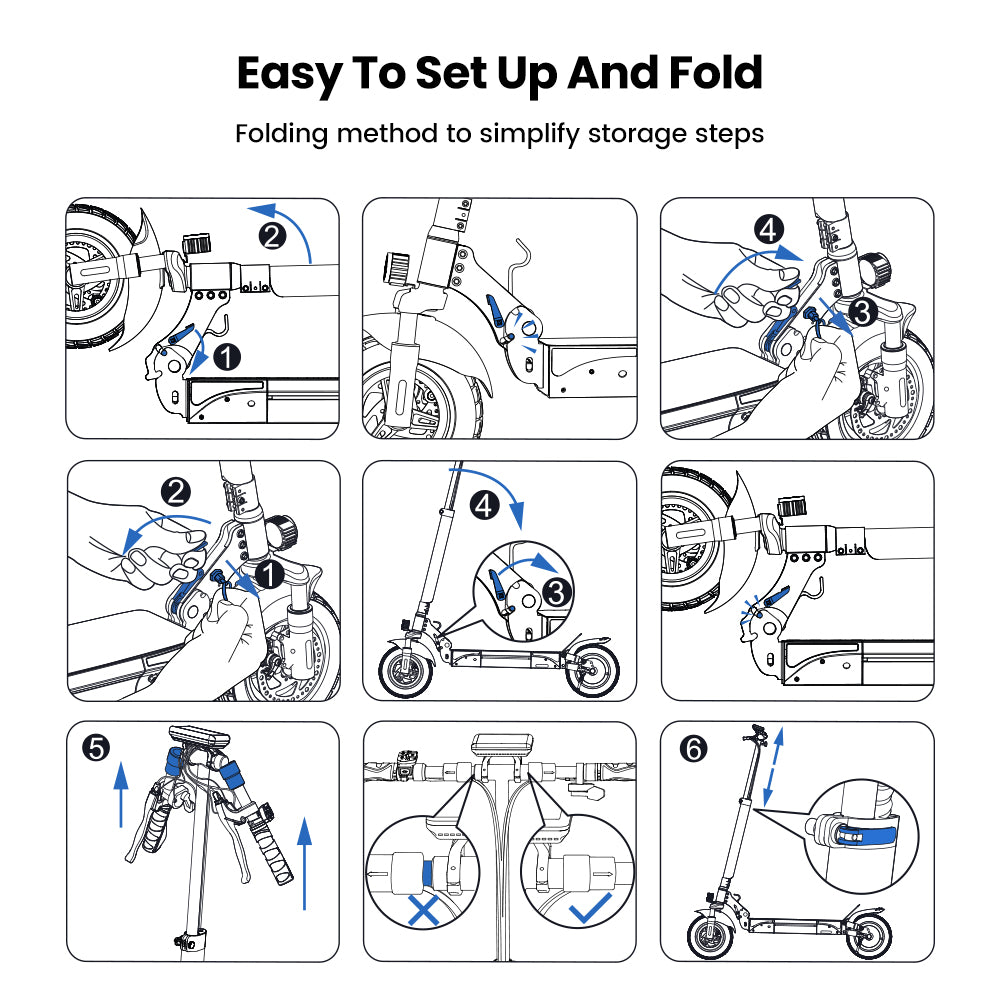 Easy To Set Up And Fold

Folding method to simplify storage steps

2
1

4
3

2
1

4
3

5

6