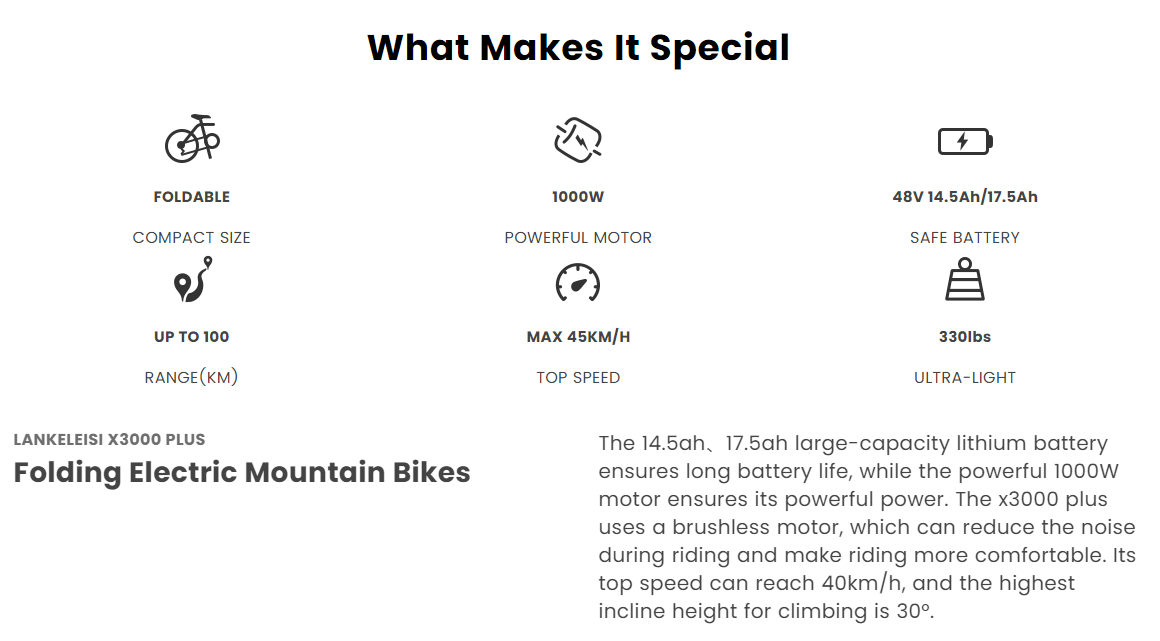 What Makes It Special

FOLDABLE

COMPACT SIZE

1000W

POWERFUL MOTOR

48V 14.5Ah/17.5Ah

SAFE BATTERY

UP TO 100

RANGE(KM)

MAX 45KM/H

TOP SPEED

330lbs

ULTRA-LIGHT

LANKELEISI X3000 PLUS

Folding Electric Mountain Bikes

The 14.5ah、17.5ah large-capacity lithium battery ensures long battery life, while the powerful 1000W motor ensures its powerful power. The x3000 plus uses a brushless motor, which can reduce the noise during riding and make riding more comfortable. Its top speed can reach 40km/h, and the highest incline height for climbing is 30°.